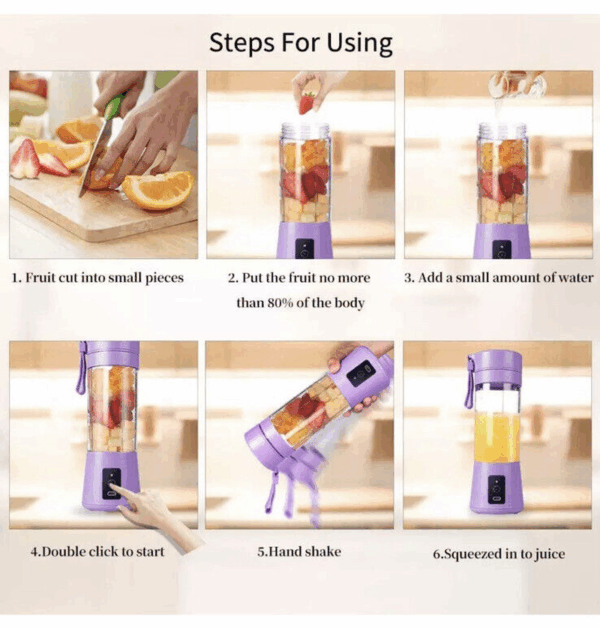 Steps For Using

1. Fruit cut into small pieces

2. Put the fruit no more than 80% of the body

3. Add a small amount of water

4.Double click to start

5.Hand shake

6.Squeezed in to juice