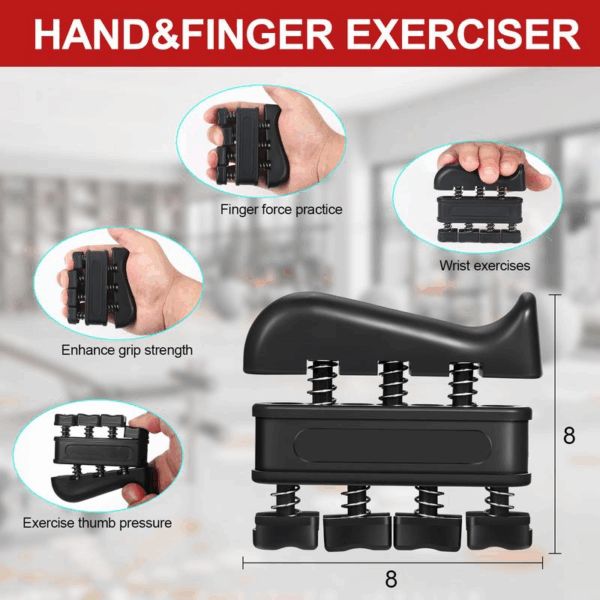 HAND&FINGER EXERCISER

Finger force practice

Wrist exercises

Enhance grip strength

Exercise thumb pressure

8

8